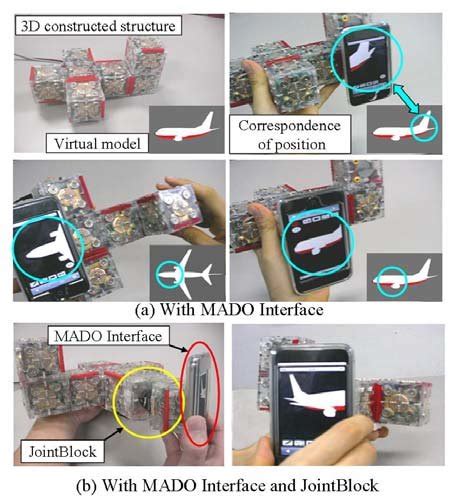 3D constructed structure

Virtual model

Correspondence of position

(a) With MADO Interface

MADO Interface

JointBlock

(b) With MADO Interface and JointBlock