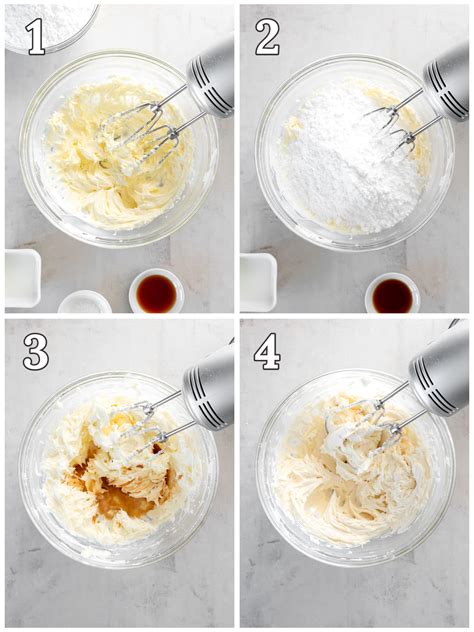 1
2
3
4