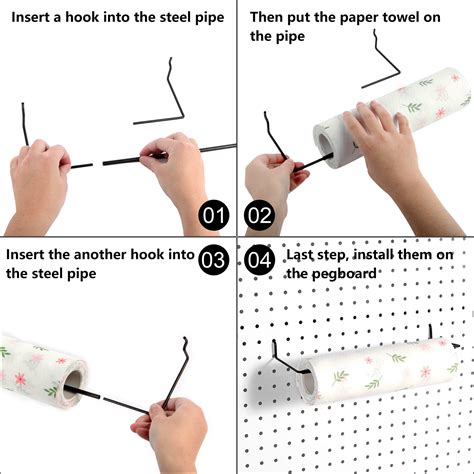 Insert a hook into the steel pipe

01

Then put the paper towel on the pipe

02

Insert the another hook into the steel pipe

03

04

Last step, install them on the pegboard