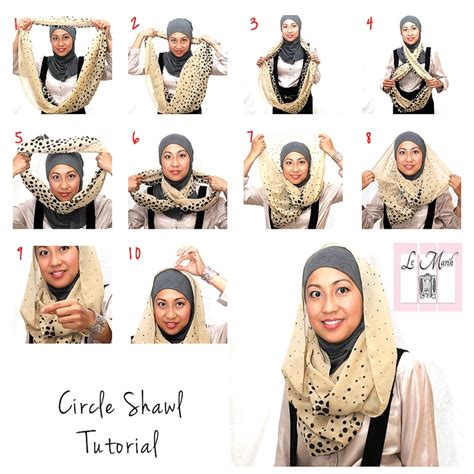 1
2
3
4
5
6
7
8
9
10

Le Marih

Circle Shawl
Tutorial