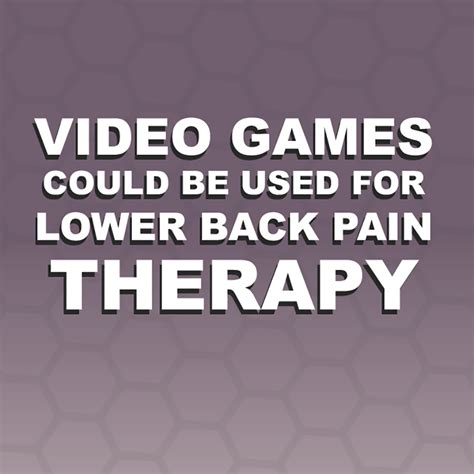 VIDEO GAMES
COULD BE USED FOR
LOWER BACK PAIN
THERAPY