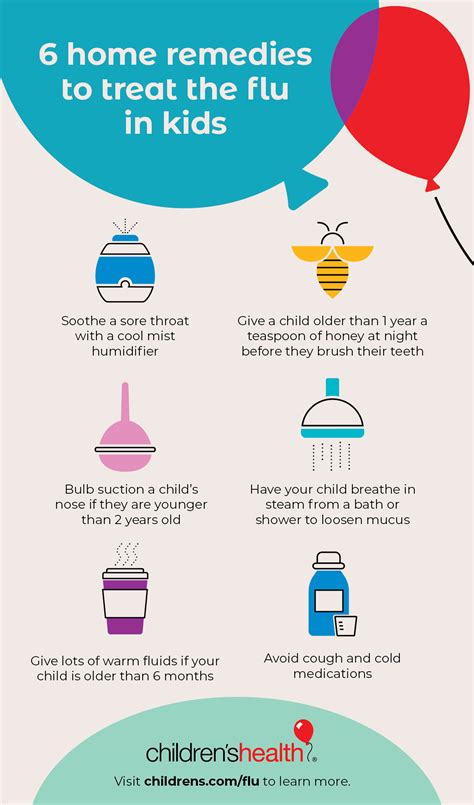 6 home remedies to treat the flu in kids

Soothe a sore throat with a cool mist humidifier

Give a child older than 1 year a teaspoon of honey at night before they brush their teeth

Bulb suction a child's nose if they are younger than 2 years old

Have your child breathe in steam from a bath or shower to loosen mucus

Give lots of warm fluids if your child is older than 6 months

Avoid cough and cold medications

children'shealth

Visit childrens.com/flu to learn more.