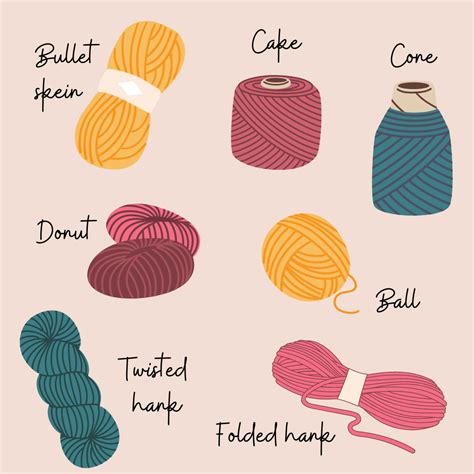 Bullet skein

Cake

Cone

Donut

Ball

Twisted hank

Folded hank