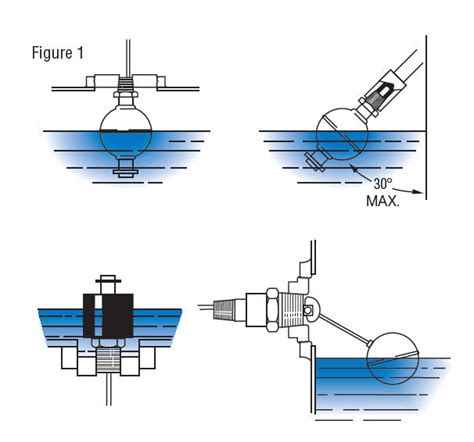 Figure 1

30°
MAX.