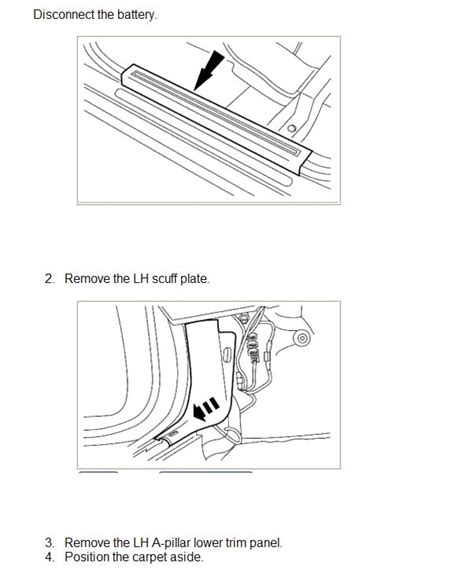 Disconnect the battery.

2. Remove the LH scuff plate.

3. Remove the LH A-pillar lower trim panel.
4. Position the carpet aside.