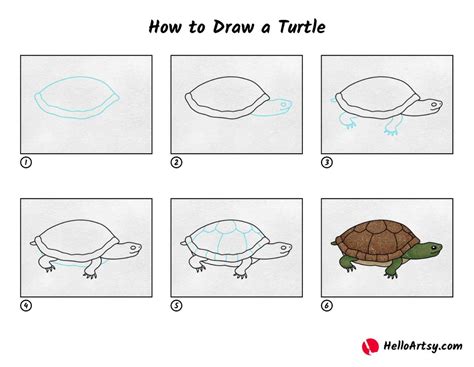 How to Draw a Turtle

1

2

3

4

5

6

HelloArtsy.com