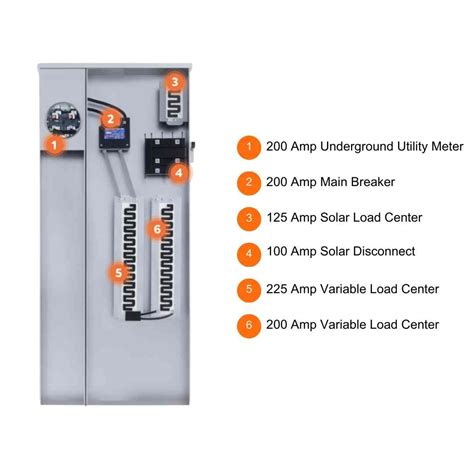 3
2
1
4
6
5

1 200 Amp Underground Utility Meter
2 200 Amp Main Breaker
3 125 Amp Solar Load Center
4 100 Amp Solar Disconnect
5 225 Amp Variable Load Center
6 200 Amp Variable Load Center