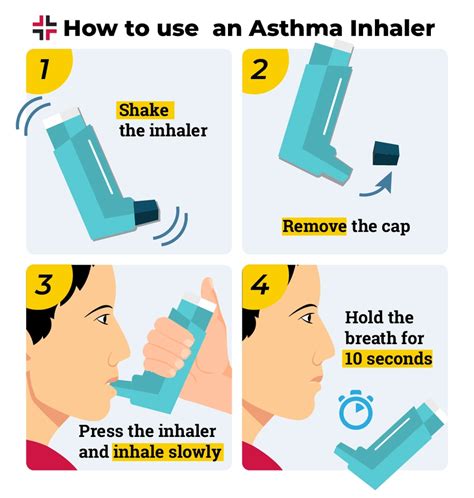 How to use an Asthma Inhaler

1

Shake the inhaler

2

Remove the cap

3

Press the inhaler and inhale slowly

4

Hold the breath for 10 seconds