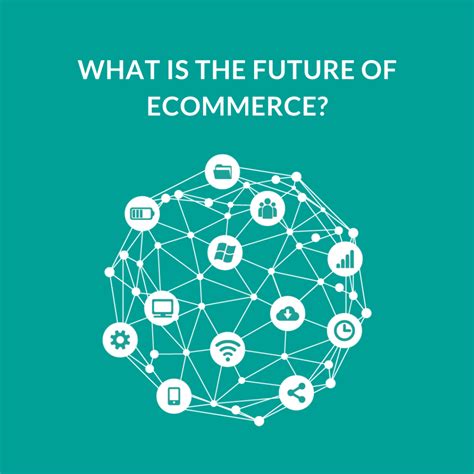 WHAT IS THE FUTURE OF ECOMMERCE?