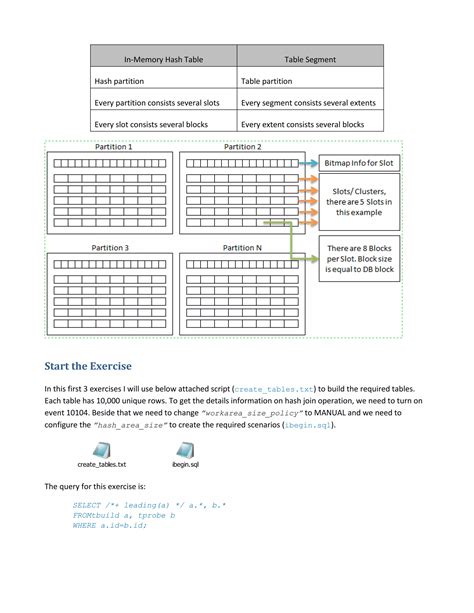 | In-Memory Hash Table | Table Segment |
|---|---|
| Hash partition | Table partition |
| Every partition consists several slots | Every segment consists several extents |
| Every slot consists several blocks | Every extent consists several blocks |

Partition 1

Partition 2

Bitmap Info for Slot

Slots/ Clusters, there are 5 Slots in this example

Partition 3

Partition N

There are 8 Blocks per Slot. Block size is equal to DB block

Start the Exercise

In this first 3 exercises I will use below attached script (create_tables.txt) to build the required tables. Each table has 10,000 unique rows. To get the details information on hash join operation, we need to turn on event 10104. Beside that we need to change "workarea_size_policy" to MANUAL and we need to configure the "hash_area_size" to create the required scenarios (ibegin.sql).

create_tables.txt

ibegin.sql

The query for this exercise is:

SELECT /*+ leading(a) */ a.*, b.*
FROMtbuild a, tprobe b
WHERE a.id=b.id;