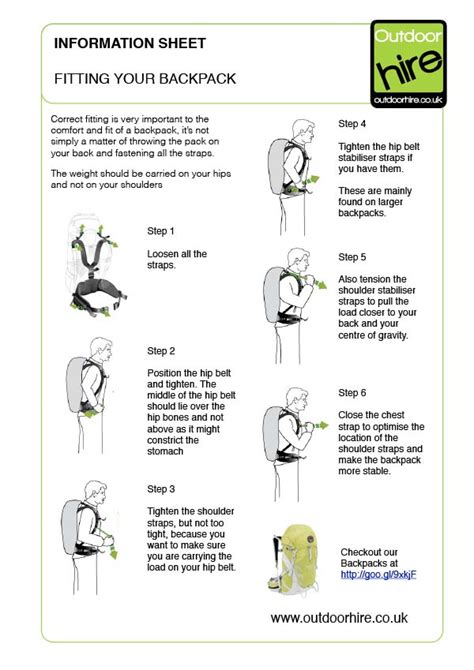 INFORMATION SHEET

FITTING YOUR BACKPACK

Outdoor hire
outdoorhire.co.uk

Correct fitting is very important to the comfort and fit of a backpack, it's not simply a matter of throwing the pack on your back and fastening all the straps.

The weight should be carried on your hips and not on your shoulders

Step 1

Loosen all the straps.

Step 2

Position the hip belt and tighten. The middle of the hip belt should lie over the hip bones and not above as it might constrict the stomach

Step 3

Tighten the shoulder straps, but not too tight, because you want to make sure you are carrying the load on your hip belt.

Step 4

Tighten the hip belt stabiliser straps if you have them.

These are mainly found on larger backpacks.

Step 5

Also tension the shoulder stabiliser straps to pull the load closer to your back and your centre of gravity.

Step 6

Close the chest strap to optimise the location of the shoulder straps and make the backpack more stable.

Checkout our Backpacks at http://goo.gl/9xkjF

www.outdoorhire.co.uk