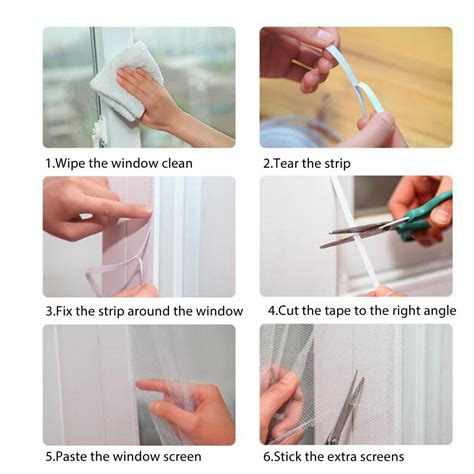 1.Wipe the window clean

2.Tear the strip

3.Fix the strip around the window

4.Cut the tape to the right angle

5.Paste the window screen

6.Stick the extra screens