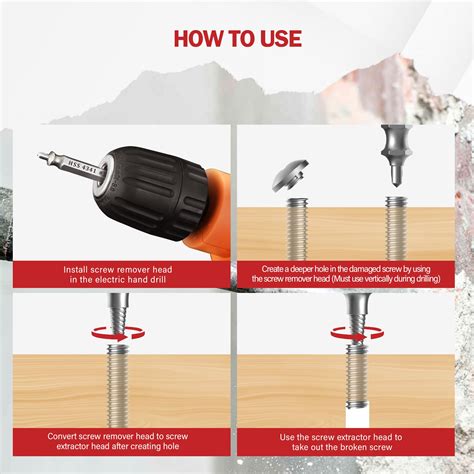 HOW TO USE

HSS 4341

Install screw remover head in the electric hand drill

Create a deeper hole in the damaged screw by using the screw remover head (Must use vertically during drilling)

Convert screw remover head to screw extractor head after creating hole

Use the screw extractor head to take out the broken screw