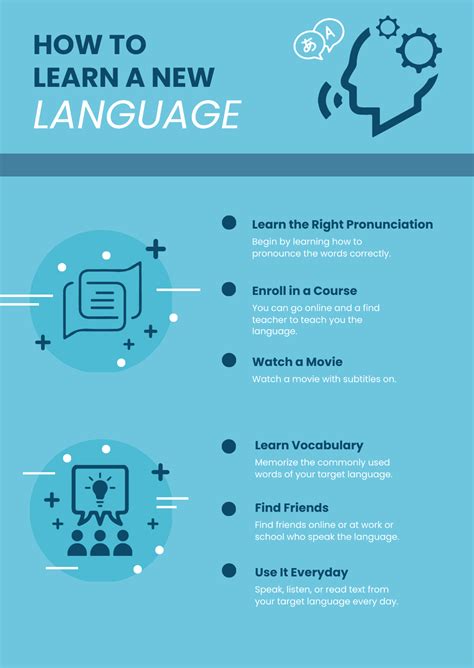 HOW TO LEARN A NEW LANGUAGE

あ A

Learn the Right Pronunciation
Begin by learning how to pronounce the words correctly.

Enroll in a Course
You can go online and a find teacher to teach you the language.

Watch a Movie
Watch a movie with subtitles on.

Learn Vocabulary
Memorize the commonly used words of your target language.

Find Friends
Find friends online or at work or school who speak the language.

Use It Everyday
Speak, listen, or read text from your target language every day.