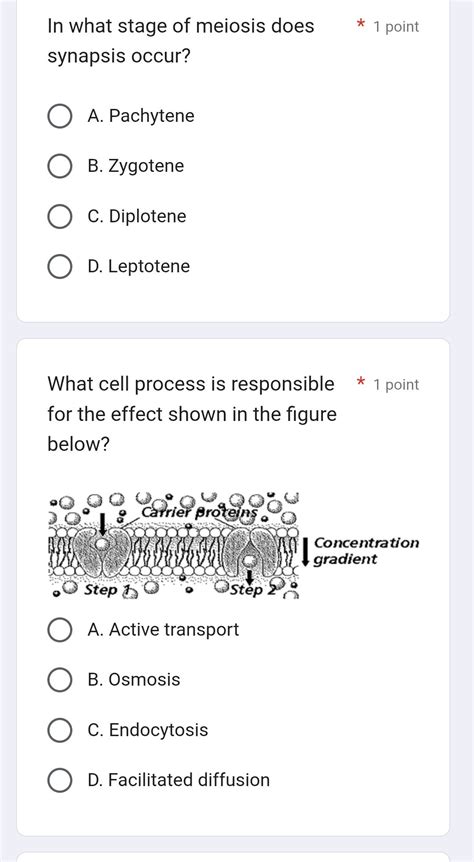 In what stage of meiosis does synapsis occur?

* 1 point

A. Pachytene

B. Zygotene

C. Diplotene

D. Leptotene

What cell process is responsible for the effect shown in the figure below?

* 1 point

Carrier proteins

Concentration gradient

Step 1

Step 2

A. Active transport

B. Osmosis

C. Endocytosis

D. Facilitated diffusion