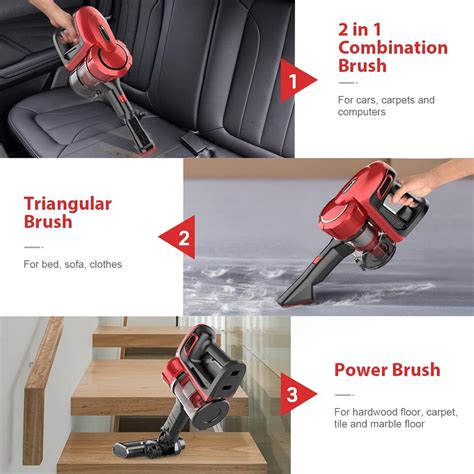 1

2 in 1 Combination Brush

For cars, carpets and computers

Triangular Brush

For bed, sofa, clothes

2

3

Power Brush

For hardwood floor, carpet, tile and marble floor