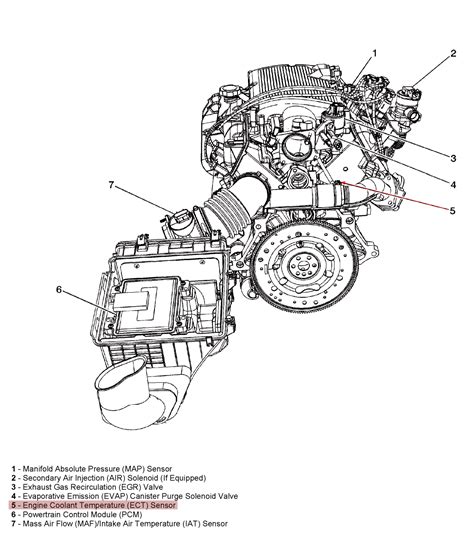 1
2
3
4
5
7
6

1 - Manifold Absolute Pressure (MAP) Sensor
2 - Secondary Air Injection (AIR) Solenoid (If Equipped)
3 - Exhaust Gas Recirculation (EGR) Valve
4 - Evaporative Emission (EVAP) Canister Purge Solenoid Valve
5 - Engine Coolant Temperature (ECT) Sensor
6 - Powertrain Control Module (PCM)
7 - Mass Air Flow (MAF)/Intake Air Temperature (IAT) Sensor