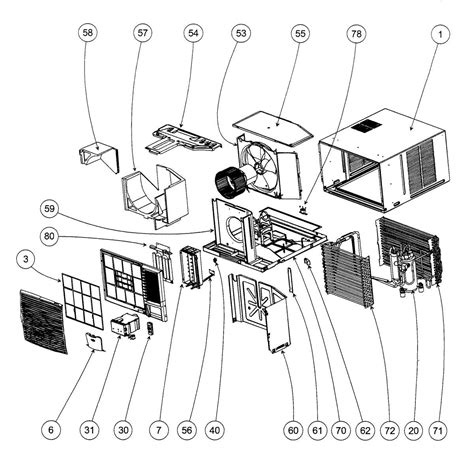 58
57
54
53
55
78
1
59
80
3
6
31
30
7
56
40
60
61
70
62
72
20
71