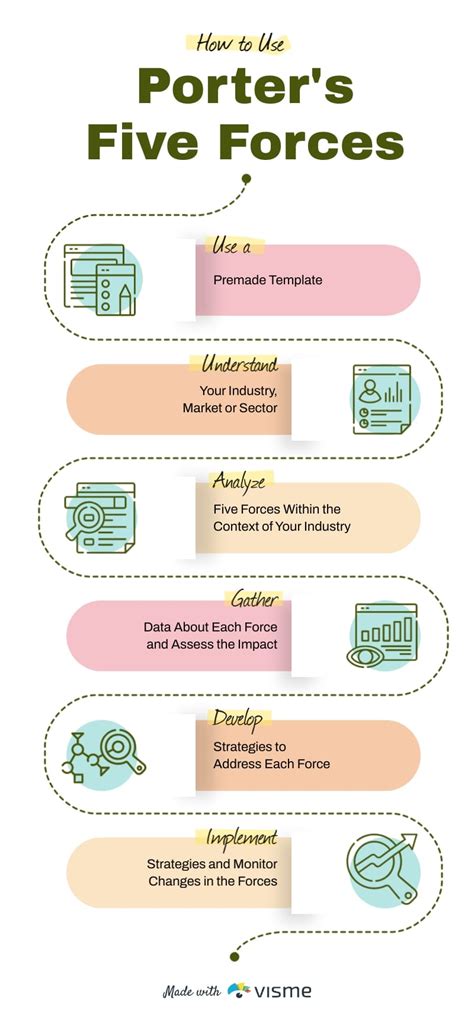 How to Use

Porter's Five Forces

Use a
Premade Template

Understand
Your Industry, Market or Sector

Analyze
Five Forces Within the Context of Your Industry

Gather
Data About Each Force and Assess the Impact

Develop
Strategies to Address Each Force

Implement
Strategies and Monitor Changes in the Forces

Made with visme