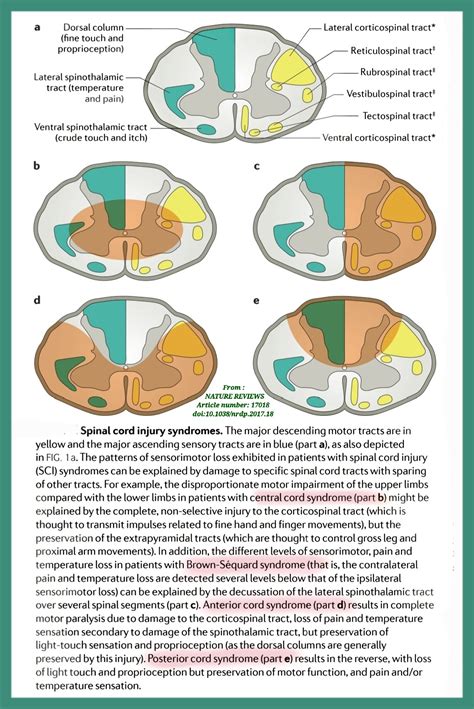 a

Dorsal column (fine touch and proprioception)

Lateral spinothalamic tract (temperature and pain)

Ventral spinothalamic tract (crude touch and itch)

Lateral corticospinal tract*

Reticulospinal tract‡

Rubrospinal tract‡

Vestibulospinal tract‡

Tectospinal tract‡

Ventral corticospinal tract*

b

c

d

e

From : NATURE REVIEWS Article number: 17018 doi:10.1038/nrdp.2017.18

Spinal cord injury syndromes. The major descending motor tracts are in yellow and the major ascending sensory tracts are in blue (part a), as also depicted in FIG. 1a. The patterns of sensorimotor loss exhibited in patients with spinal cord injury (SCI) syndromes can be explained by damage to specific spinal cord tracts with sparing of other tracts. For example, the disproportionate motor impairment of the upper limbs compared with the lower limbs in patients with central cord syndrome (part b) might be explained by the complete, non-selective injury to the corticospinal tract (which is thought to transmit impulses related to fine hand and finger movements), but the preservation of the extrapyramidal tracts (which are thought to control gross leg and proximal arm movements). In addition, the different levels of sensorimotor, pain and temperature loss in patients with Brown-Séquard syndrome (that is, the contralateral pain and temperature loss are detected several levels below that of the ipsilateral sensorimotor loss) can be explained by the decussation of the lateral spinothalamic tract over several spinal segments (part c). Anterior cord syndrome (part d) results in complete motor paralysis due to damage to the corticospinal tract, loss of pain and temperature sensation secondary to damage of the spinothalamic tract, but preservation of light-touch sensation and proprioception (as the dorsal columns are generally preserved by this injury). Posterior cord syndrome (part e) results in the reverse, with loss of light touch and proprioception but preservation of motor function, and pain and/or temperature sensation.