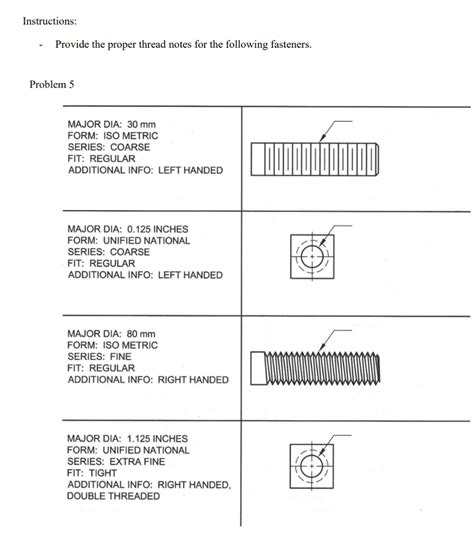 Instructions:

- Provide the proper thread notes for the following fasteners.

Problem 5

MAJOR DIA: 30 mm
FORM: ISO METRIC
SERIES: COARSE
FIT: REGULAR
ADDITIONAL INFO: LEFT HANDED

MAJOR DIA: 0.125 INCHES
FORM: UNIFIED NATIONAL
SERIES: COARSE
FIT: REGULAR
ADDITIONAL INFO: LEFT HANDED

MAJOR DIA: 80 mm
FORM: ISO METRIC
SERIES: FINE
FIT: REGULAR
ADDITIONAL INFO: RIGHT HANDED

MAJOR DIA: 1.125 INCHES
FORM: UNIFIED NATIONAL
SERIES: EXTRA FINE
FIT: TIGHT
ADDITIONAL INFO: RIGHT HANDED, DOUBLE THREADED