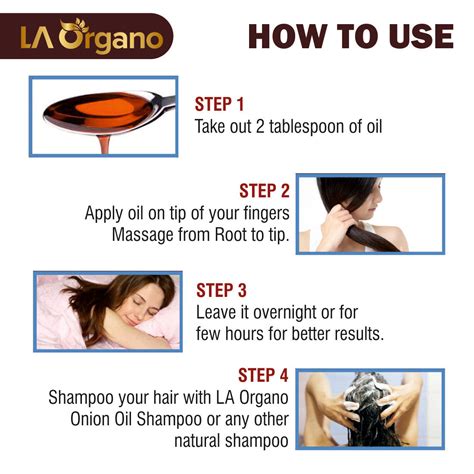 LA Organo

HOW TO USE

STEP 1
Take out 2 tablespoon of oil

STEP 2
Apply oil on tip of your fingers
Massage from Root to tip.

STEP 3
Leave it overnight or for
few hours for better results.

STEP 4
Shampoo your hair with LA Organo
Onion Oil Shampoo or any other
natural shampoo