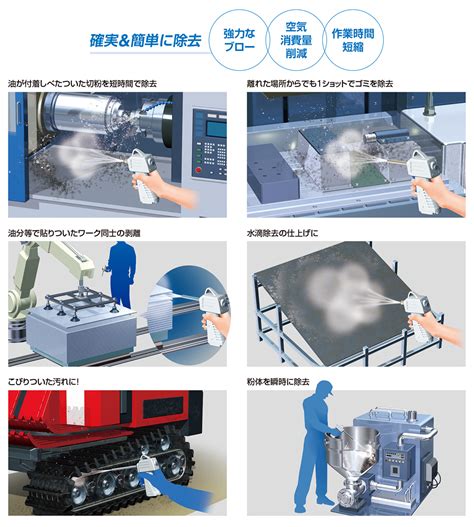 確実&簡単に除去

強力なブロー

空気消費量削減

作業時間短縮

油が付着しべたついた切粉を短時間で除去

離れた場所からでも1ショットでゴミを除去

油分等で貼りついたワーク同士の剥離

水滴除去の仕上げに

こびりついた汚れに!

粉体を瞬時に除去