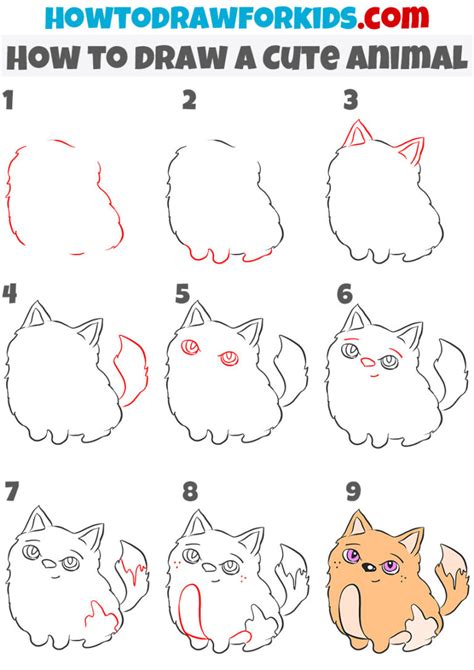 HOWTODRAWFORKIDS.com
HOW TO DRAW A CUTE ANIMAL

1
2
3
4
5
6
7
8
9