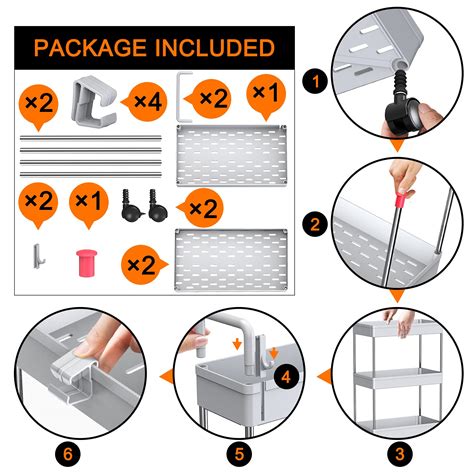 PACKAGE INCLUDED

×2

×4

×2

×1

×2

×1

×2

×2

1

2

3

4

5

6