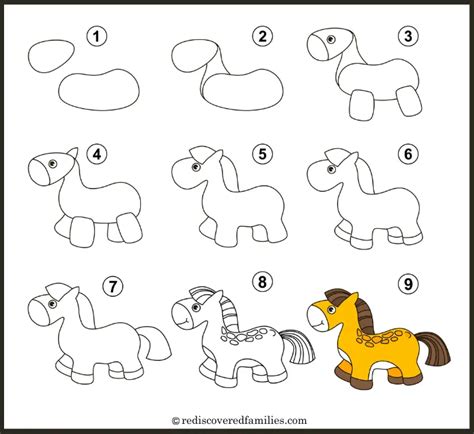 1

2

3

4

5

6

7

8

9

© rediscoveredfamilies.com