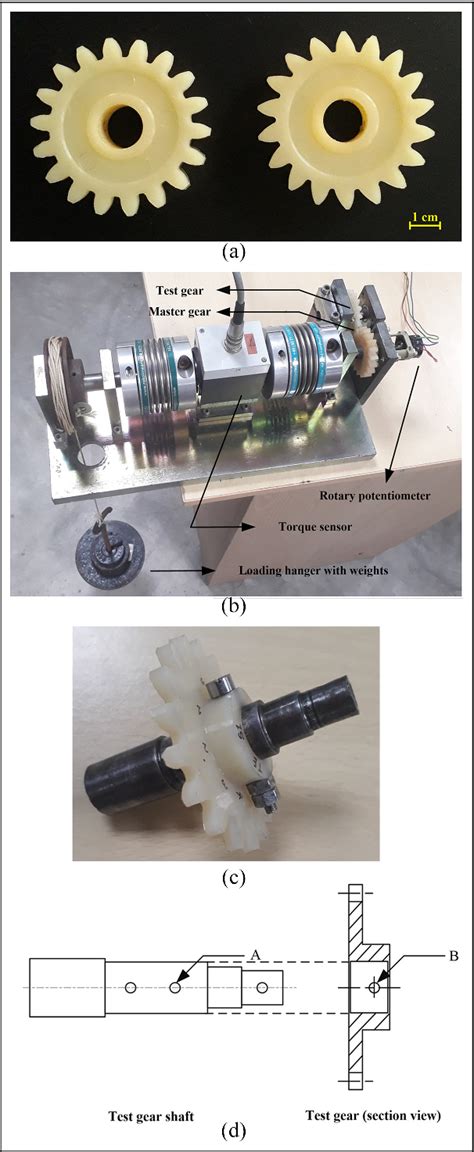 1 cm

(a)

Test gear

Master gear

Rotary potentiometer

Torque sensor

Loading hanger with weights

(b)

(c)

A

B

Test gear shaft

Test gear (section view)

(d)