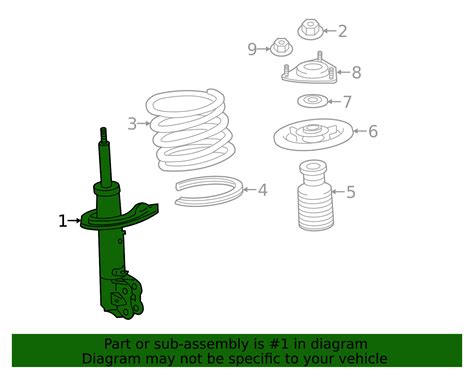 2
9
8
7
3
6
4
5
1

Part or sub-assembly is #1 in diagram
Diagram may not be specific to your vehicle