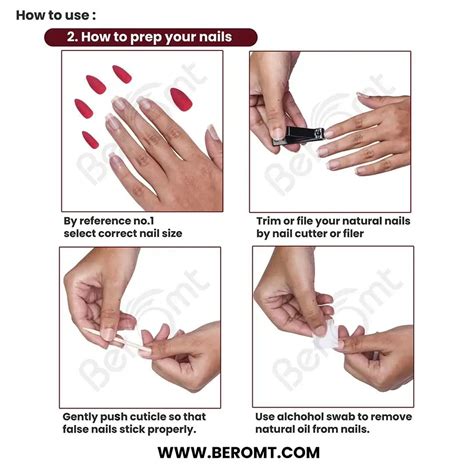 How to use :

2. How to prep your nails

Beromt

By reference no.1 select correct nail size

Beromt

Trim or file your natural nails by nail cutter or filer

Beromt

Gently push cuticle so that false nails stick properly.

Beromt

Use alchohol swab to remove natural oil from nails.

WWW.BEROMT.COM