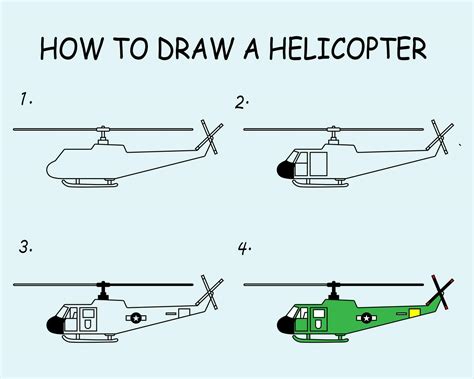 HOW TO DRAW A HELICOPTER

1.

2.

3.

4.