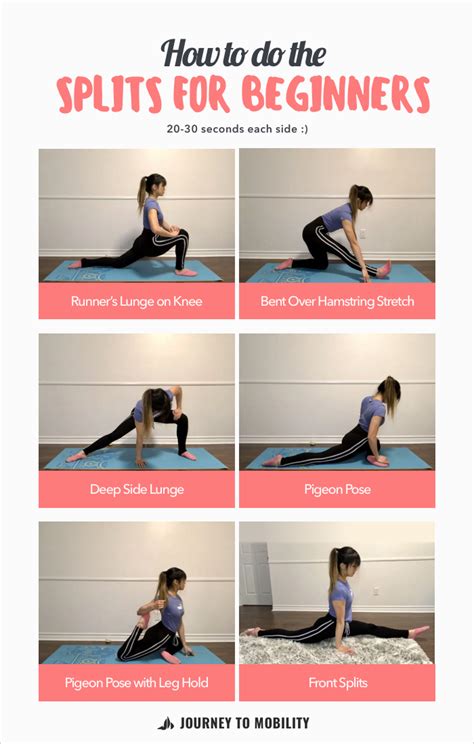 How to do the
SPLITS FOR BEGINNERS

20-30 seconds each side :)

Runner's Lunge on Knee

Bent Over Hamstring Stretch

Deep Side Lunge

Pigeon Pose

Pigeon Pose with Leg Hold

Front Splits

JOURNEY TO MOBILITY