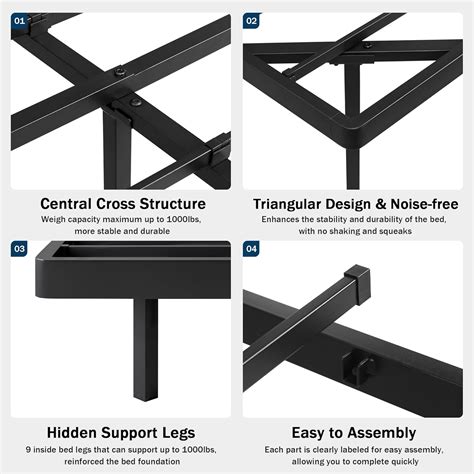 01

Central Cross Structure

Weigh capacity maximum up to 1000lbs, more stable and durable

02

Triangular Design & Noise-free

Enhances the stability and durability of the bed, with no shaking and squeaks

03

Hidden Support Legs

9 inside bed legs that can support up to 1000lbs, reinforced the bed foundation

04

Easy to Assembly

Each part is clearly labeled for easy assembly, allowing you to complete quickly