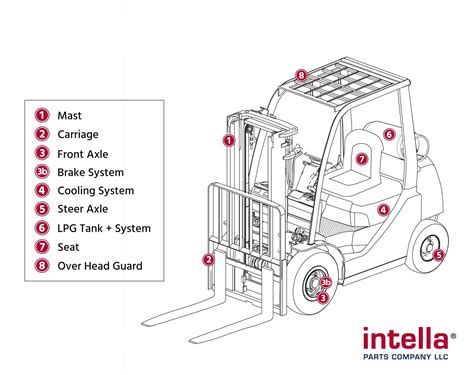 1 Mast
2 Carriage
3 Front Axle
3b Brake System
4 Cooling System
5 Steer Axle
6 LPG Tank + System
7 Seat
8 Over Head Guard

8
1
6
7
4
2
5
3b
3

intella®
PARTS COMPANY LLC