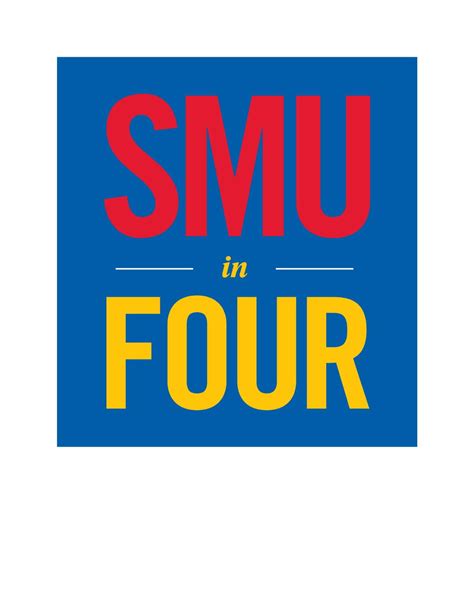 SMU

in

FOUR