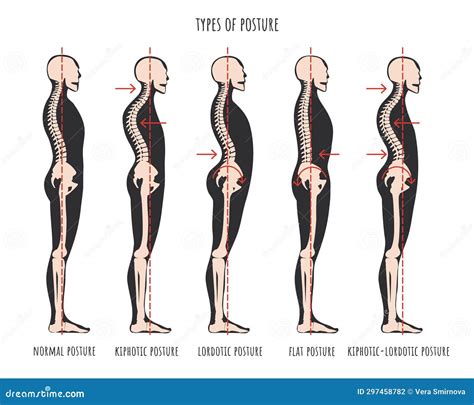 TYPES OF POSTURE

NORMAL POSTURE KIPHOTIC POSTURE LORDOTIC POSTURE FLAT POSTURE KIPHOTIC-LORDOTIC POSTURE

dreamstime.com

ID 297458782 © Vera Smirnova