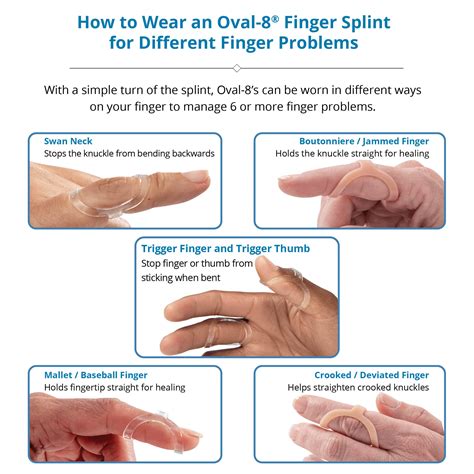 How to Wear an Oval-8® Finger Splint for Different Finger Problems

With a simple turn of the splint, Oval-8's can be worn in different ways on your finger to manage 6 or more finger problems.

Swan Neck
Stops the knuckle from bending backwards

Boutonniere / Jammed Finger
Holds the knuckle straight for healing

Trigger Finger and Trigger Thumb
Stop finger or thumb from sticking when bent

Mallet / Baseball Finger
Holds fingertip straight for healing

Crooked / Deviated Finger
Helps straighten crooked knuckles