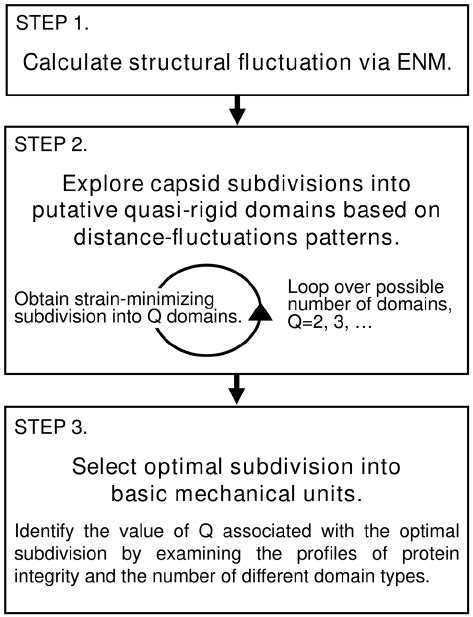 STEP 1.

Calculate structural fluctuation via ENM.

STEP 2.

Explore capsid subdivisions into putative quasi-rigid domains based on distance-fluctuations patterns.

Obtain strain-minimizing subdivision into Q domains.

Loop over possible number of domains, Q=2, 3, …

STEP 3.

Select optimal subdivision into basic mechanical units.

Identify the value of Q associated with the optimal subdivision by examining the profiles of protein integrity and the number of different domain types.