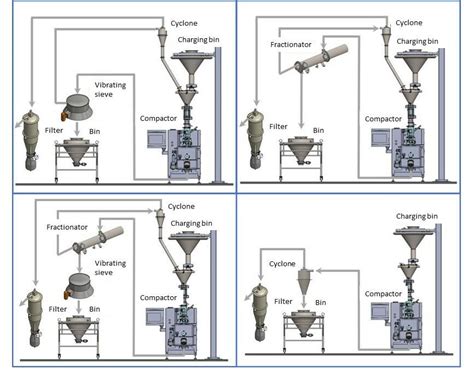 Cyclone
Charging bin
Vibrating sieve
Compactor
Filter
Bin

Cyclone
Fractionator
Charging bin
Compactor
Filter
Bin

Cyclone
Fractionator
Charging bin
Vibrating sieve
Compactor
Filter
Bin

Charging bin
Cyclone
Compactor
Filter
Bin