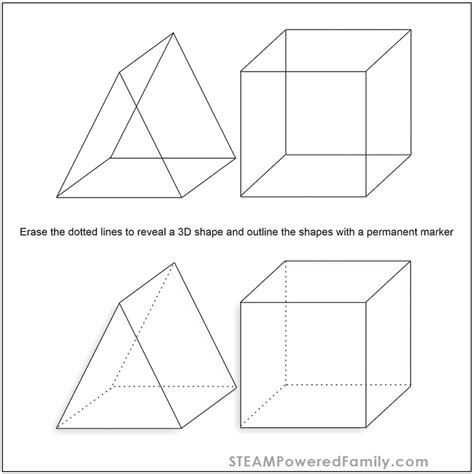 Erase the dotted lines to reveal a 3D shape and outline the shapes with a permanent marker

STEAMPoweredFamily.com