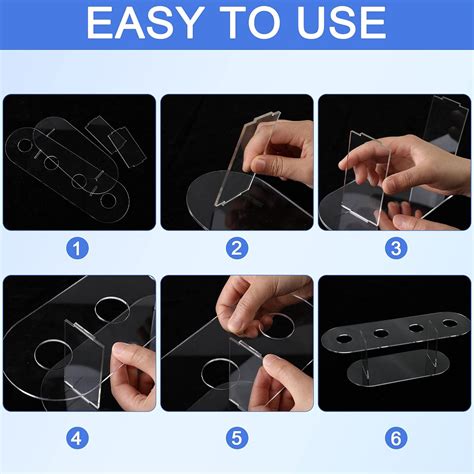 EASY TO USE

1

2

3

4

5

6