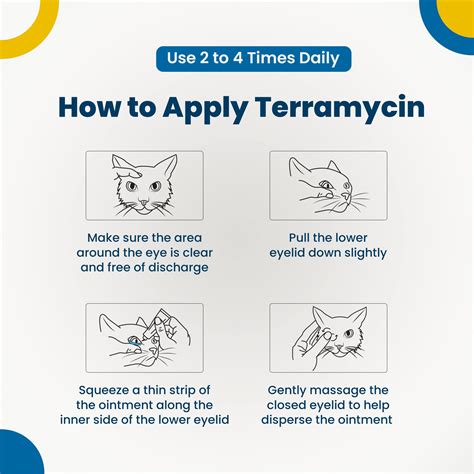 Use 2 to 4 Times Daily

How to Apply Terramycin

Make sure the area around the eye is clear and free of discharge

Pull the lower eyelid down slightly

Squeeze a thin strip of the ointment along the inner side of the lower eyelid

Gently massage the closed eyelid to help disperse the ointment