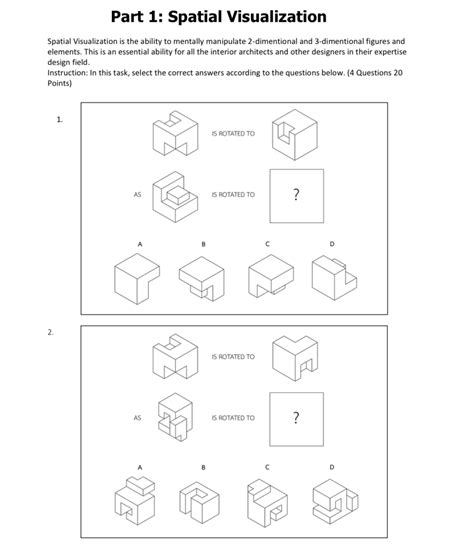 Part 1: Spatial Visualization

Spatial Visualization is the ability to mentally manipulate 2-dimentional and 3-dimentional figures and elements. This is an essential ability for all the interior architects and other designers in their expertise design field.
Instruction: In this task, select the correct answers according to the questions below. (4 Questions 20 Points)

1.

IS ROTATED TO

AS

IS ROTATED TO

?

A B C D

2.

IS ROTATED TO

AS

IS ROTATED TO

?

A B C D