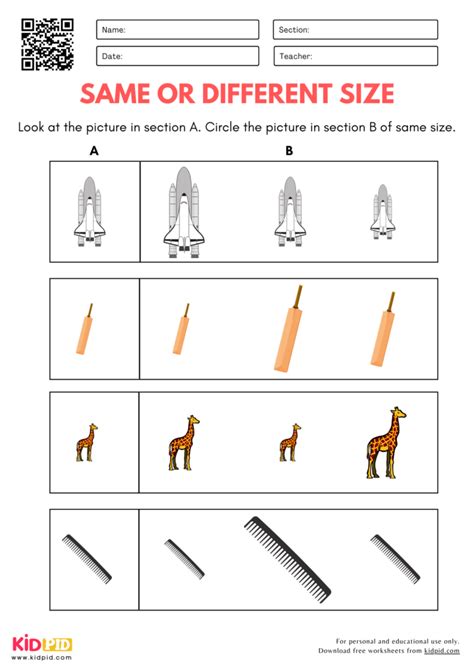 Name:
Section:
Date:
Teacher:

SAME OR DIFFERENT SIZE

Look at the picture in section A. Circle the picture in section B of same size.

A

B

KIDPID
www.kidpid.com

For personal and educational use only.
Download free worksheets from kidpid.com