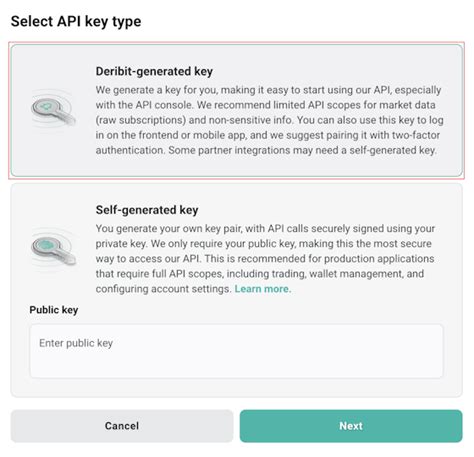 Select API key type

Deribit-generated key

We generate a key for you, making it easy to start using our API, especially with the API console. We recommend limited API scopes for market data (raw subscriptions) and non-sensitive info. You can also use this key to log in on the frontend or mobile app, and we suggest pairing it with two-factor authentication. Some partner integrations may need a self-generated key.

Self-generated key

You generate your own key pair, with API calls securely signed using your private key. We only require your public key, making this the most secure way to access our API. This is recommended for production applications that require full API scopes, including trading, wallet management, and configuring account settings. Learn more.

Public key

Enter public key

Cancel

Next