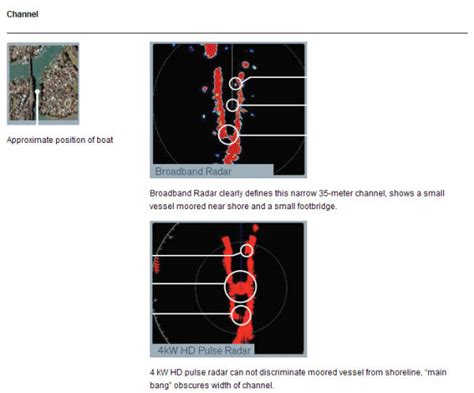 Channel

Approximate position of boat

Broadband Radar

Broadband Radar clearly defines this narrow 35-meter channel, shows a small vessel moored near shore and a small footbridge.

4kW HD Pulse Radar

4 kW HD pulse radar can not discriminate moored vessel from shoreline, "main bang" obscures width of channel.