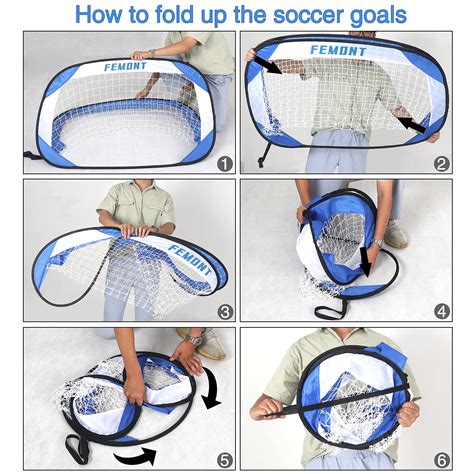 How to fold up the soccer goals

FEMONT

1

FEMONT

2

FEMONT

3

4

5

6